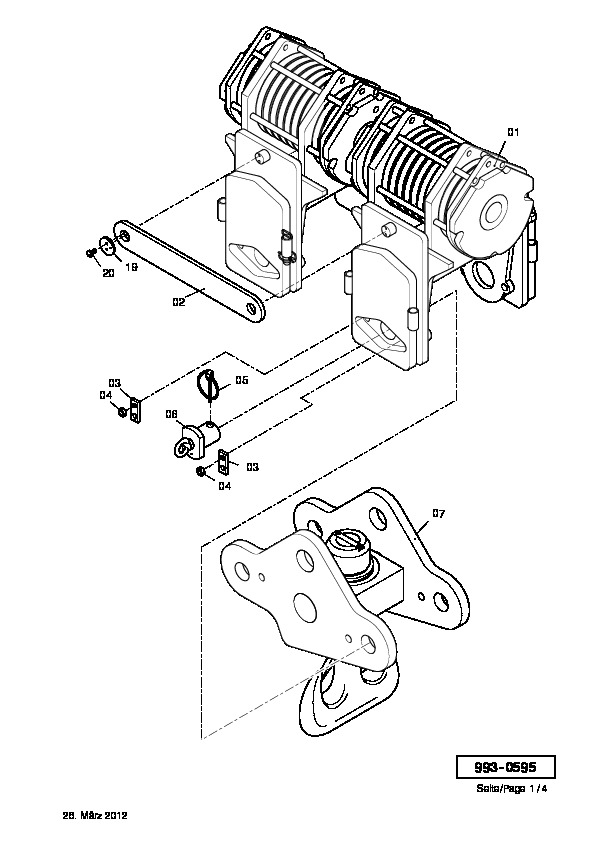 01

20

19

02

03

04

05

06

03

04

07

993-0595

Seite/Page 1 / 4

26. März 2012